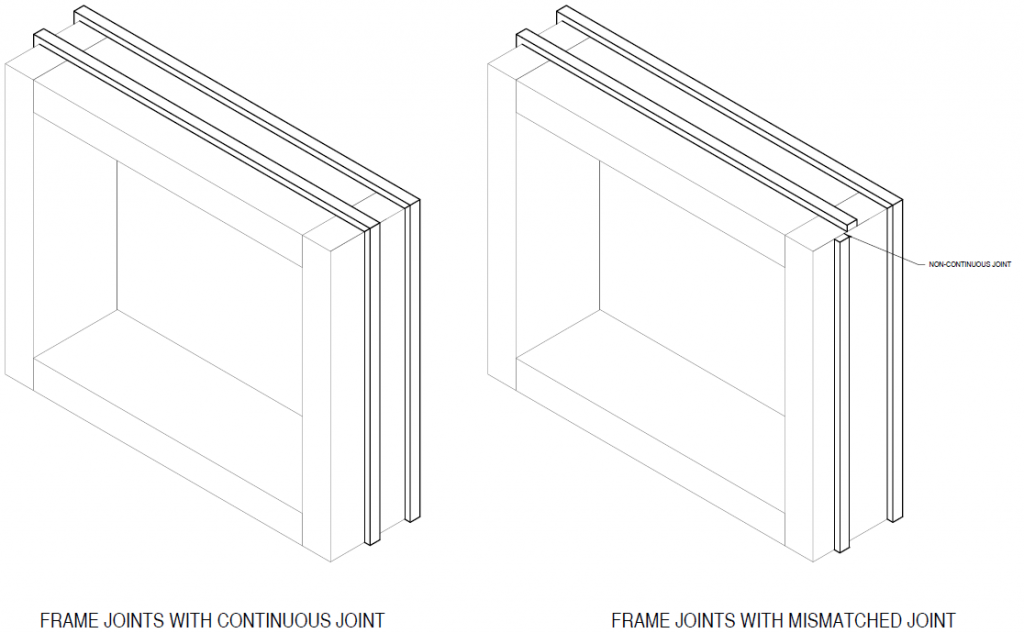 NON-CONTINUOUS JOINT

FRAME JOINTS WITH CONTINUOUS JOINT

FRAME JOINTS WITH MISMATCHED JOINT