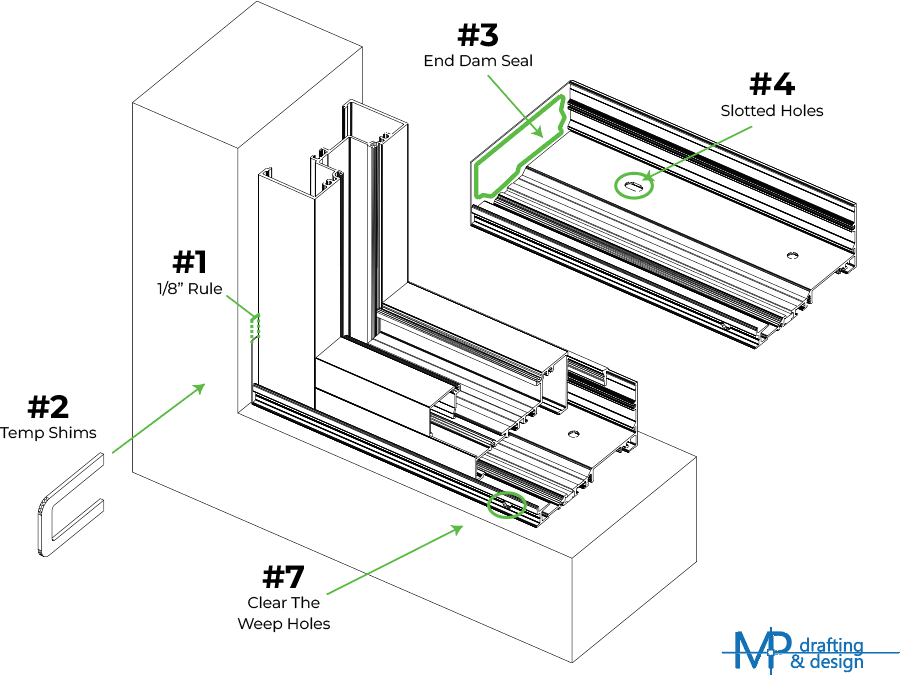 #3
End Dam Seal

#4
Slotted Holes

#1
1/8" Rule

#2
Temp Shims

#7
Clear The Weep Holes

MP drafting & design