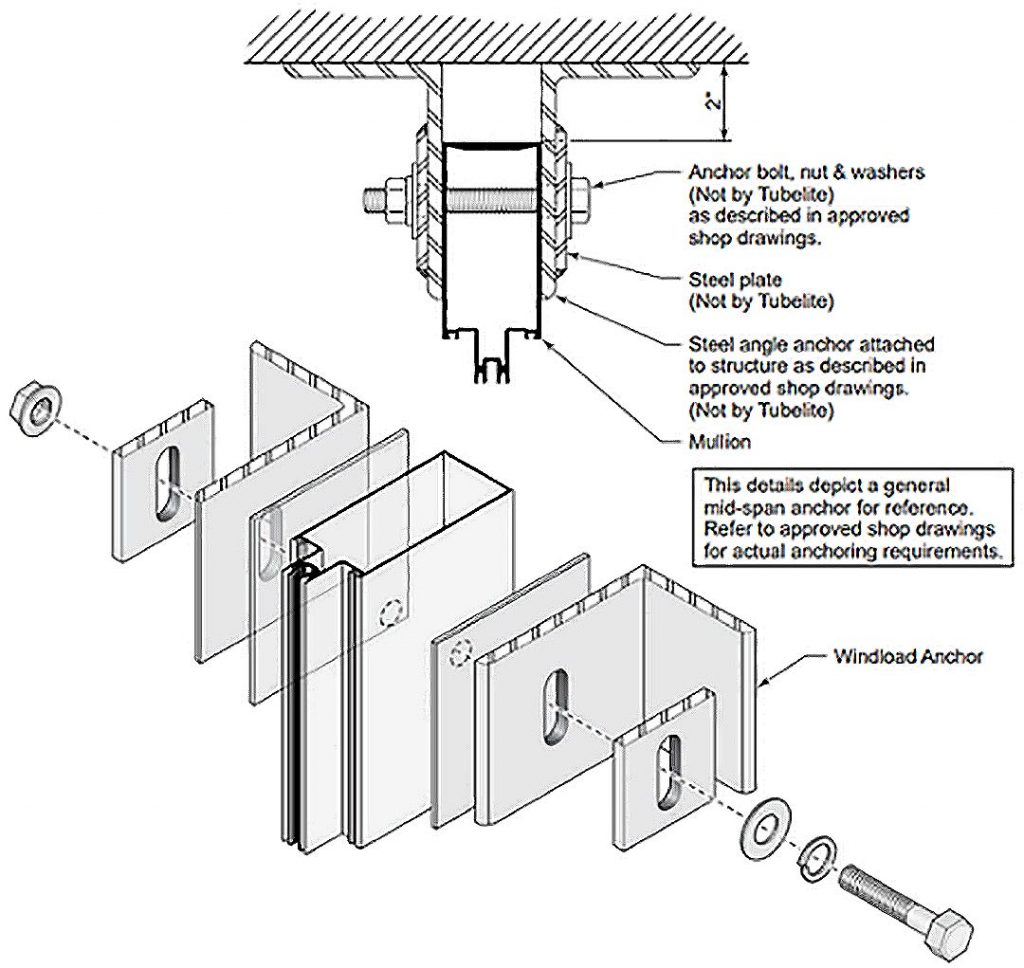 2"

Anchor bolt, nut & washers (Not by Tubelite) as described in approved shop drawings.

Steel plate (Not by Tubelite)

Steel angle anchor attached to structure as described in approved shop drawings. (Not by Tubelite)

Mullion

This details depict a general mid-span anchor for reference. Refer to approved shop drawings for actual anchoring requirements.

Windload Anchor